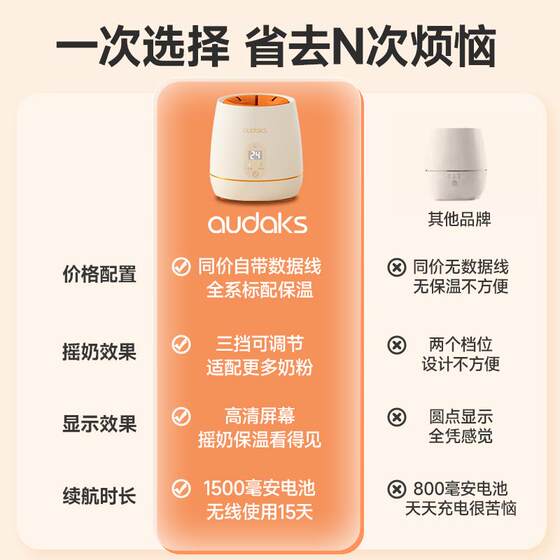 一次选择 省去N次烦恼

| | audaks | 其他品牌 |
|---|---|---|
| 价格配置 | 同价自带数据线 全系标配保温 | 同价无数据线 无保温不方便 |
| 摇奶效果 | 三挡可调节 适配更多奶粉 | 两个档位 设计不方便 |
| 显示效果 | 高清屏幕 摇奶保温看得见 | 圆点显示 全凭感觉 |
| 续航时长 | 1500毫安电池 无线使用15天 | 800毫安电池 天天充电很苦恼 |