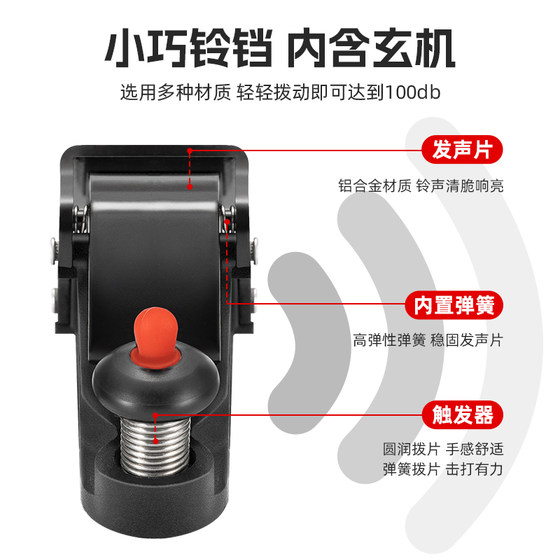 小巧铃铛 内含玄机

选用多种材质 轻轻拨动即可达到100db

发声片

铝合金材质 铃声清脆响亮

内置弹簧

高弹性弹簧 稳固发声片

触发器

圆润拨片 手感舒适
弹簧拨片 击打有力