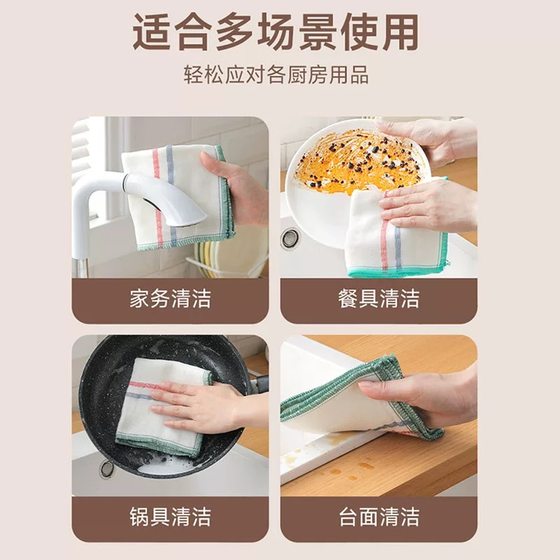 适合多场景使用

轻松应对各厨房用品

家务清洁

餐具清洁

锅具清洁

台面清洁