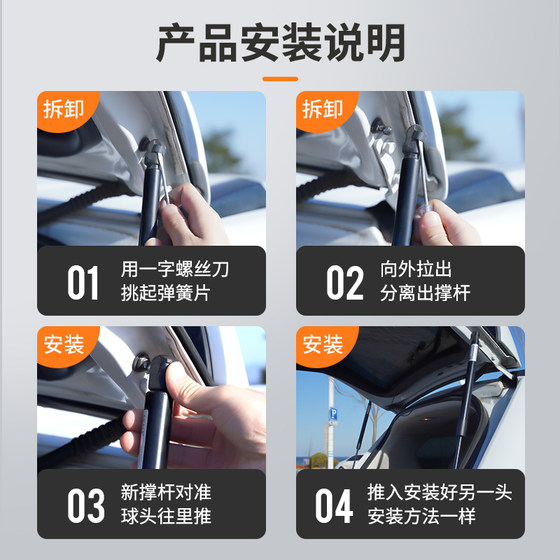 产品安装说明

拆卸

01 用一字螺丝刀 挑起弹簧片

拆卸

02 向外拉出 分离出撑杆

安装

03 新撑杆对准 球头往里推

安装

P

04 推入安装好另一头 安装方法一样