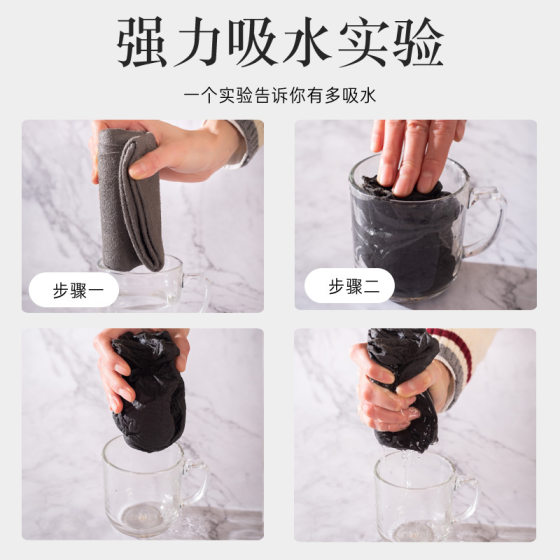 强力吸水实验

一个实验告诉你有多吸水

步骤一

步骤二