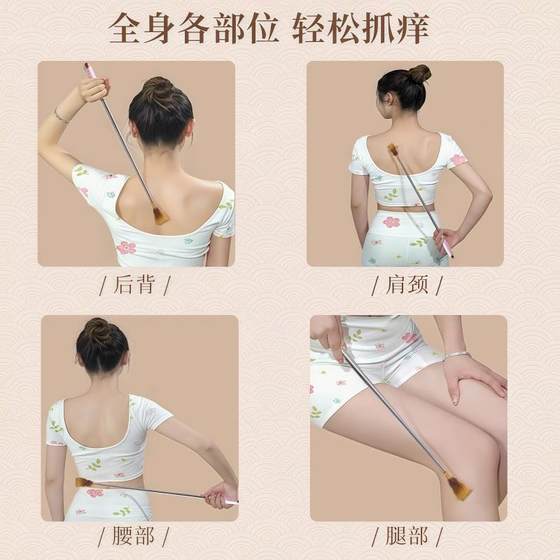 全身各部位 轻松抓痒

/ 后背 /

/ 肩颈 /

/ 腰部 /

/ 腿部 /