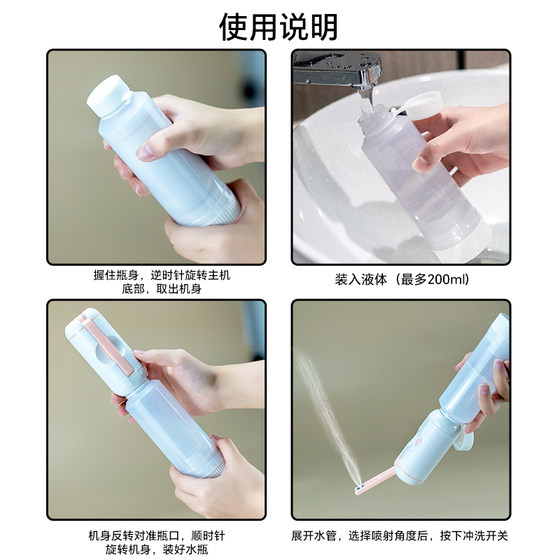 使用说明

握住瓶身，逆时针旋转主机底部，取出机身

装入液体（最多200ml）

机身反转对准瓶口，顺时针旋转机身，装好水瓶

展开水管，选择喷射角度后，按下冲洗开关