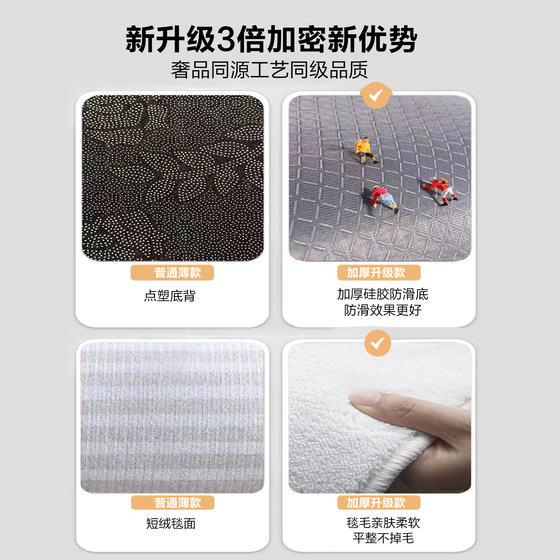 新升级3倍加密新优势
奢品同源工艺同级品质

普通薄款
点塑底背

加厚升级款
加厚硅胶防滑底
防滑效果更好

普通薄款
短绒毯面

加厚升级款
毯毛亲肤柔软
平整不掉毛