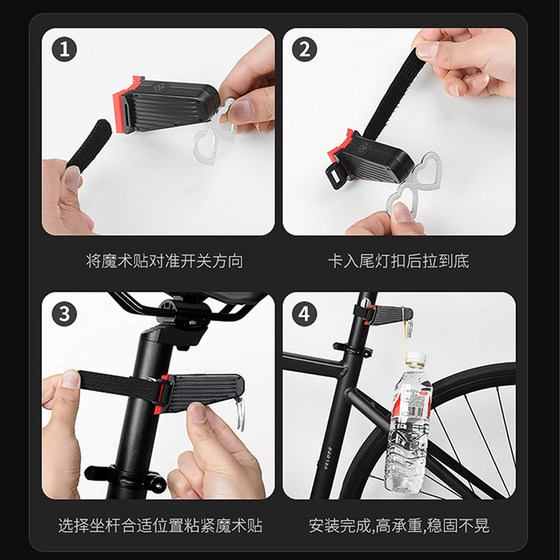 1
将魔术贴对准开关方向

2
卡入尾灯扣后拉到底

3
选择坐杆合适位置粘紧魔术贴

4
VELOCE
安装完成,高承重,稳固不晃