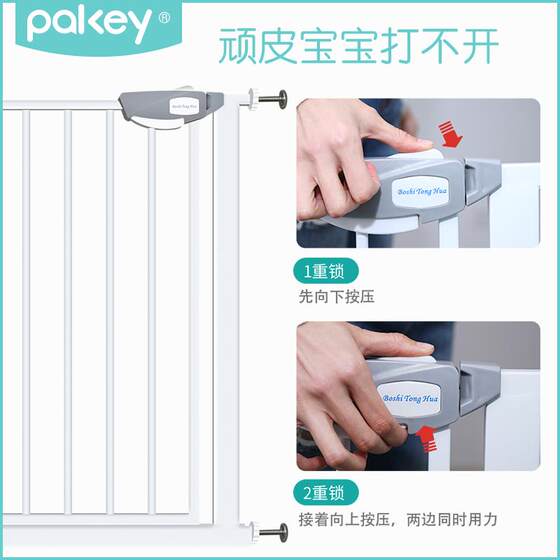 pakey®

顽皮宝宝打不开

Boshi Tong Hua

Boshi Tong Hua

1重锁

先向下按压

Boshi Tong Hua

2重锁

接着向上按压，两边同时用力