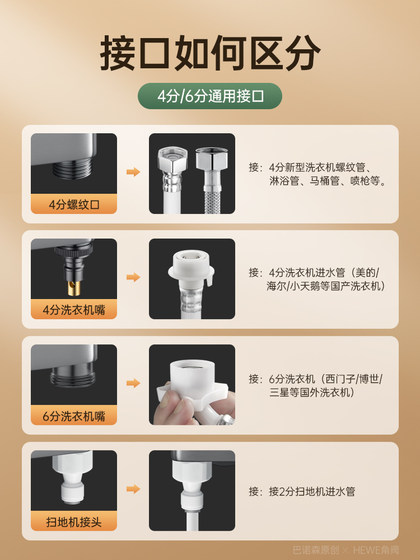 接口如何区分

4分/6分通用接口

4分螺纹口

接：4分新型洗衣机螺纹管、淋浴管、马桶管、喷枪等。

4分洗衣机嘴

接：4分洗衣机进水管（美的/海尔/小天鹅等国产洗衣机）

6分洗衣机嘴

接：6分洗衣机（西门子/博世/三星等国外洗衣机）

扫地机接头

接：接2分扫地机进水管

巴诺森原创 × HEWE角阀