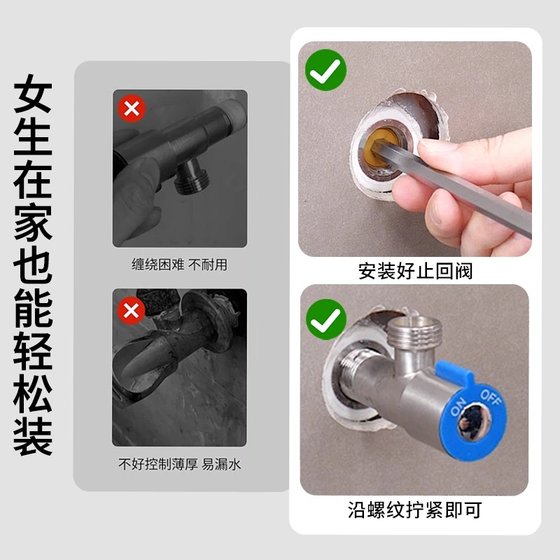 女生在家也能轻松装

缠绕困难 不耐用

不好控制薄厚 易漏水

安装好止回阀

ON OFF

沿螺纹拧紧即可