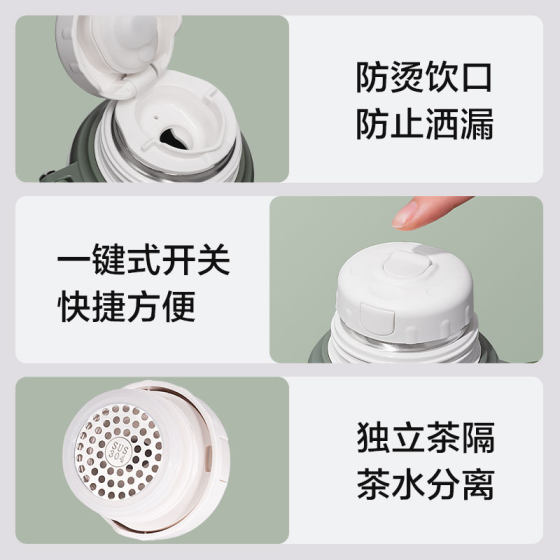 防烫饮口
防止洒漏

一键式开关
快捷方便

SUS 304

独立茶隔
茶水分离