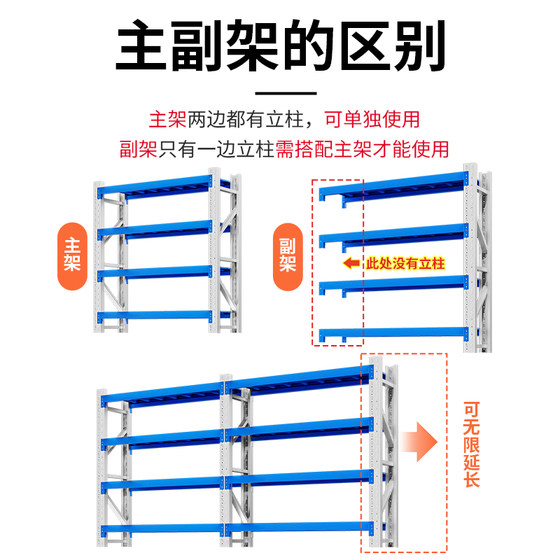 主副架的区别

主架两边都有立柱，可单独使用
副架只有一边立柱需搭配主架才能使用

主架

副架

此处没有立柱

可无限延长