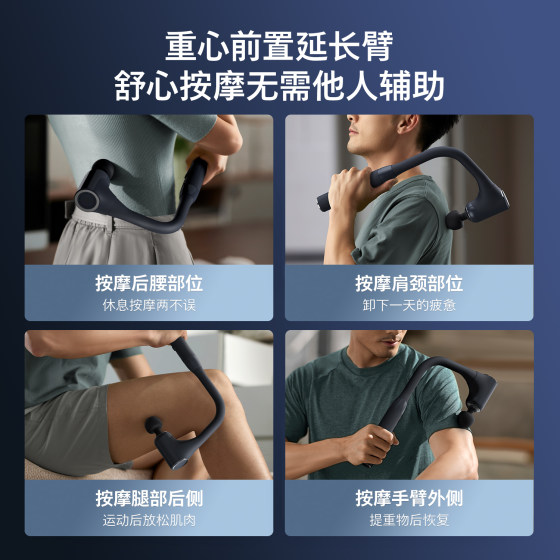 重心前置延长臂
舒心按摩无需他人辅助

按摩后腰部位
休息按摩两不误

按摩肩颈部位
卸下一天的疲惫

按摩腿部后侧
运动后放松肌肉

按摩手臂外侧
提重物后恢复