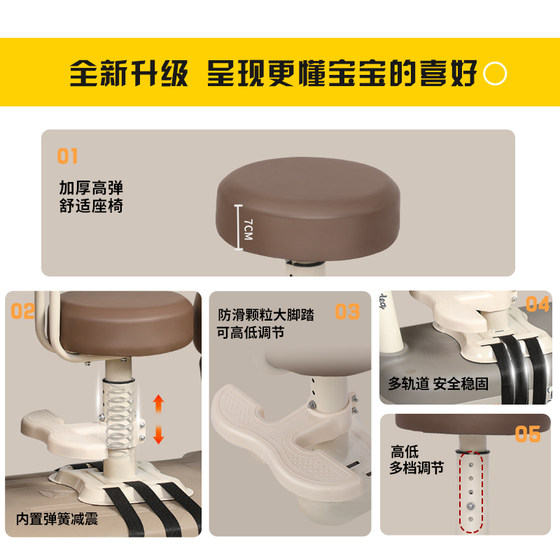 全新升级 呈现更懂宝宝的喜好

01
加厚高弹
舒适座椅

7CM

02
内置弹簧减震

防滑颗粒大脚踏
可高低调节
03

04
多轨道 安全稳固

05
高低
多档调节