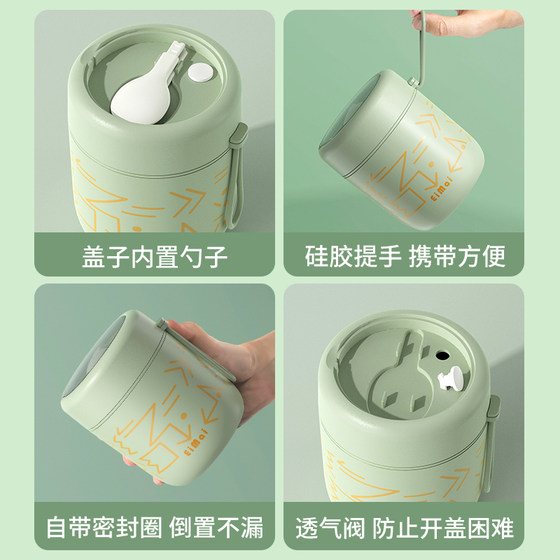 盖子内置勺子

EiMai

硅胶提手 携带方便

EiMai

自带密封圈 倒置不漏

透气阀 防止开盖困难