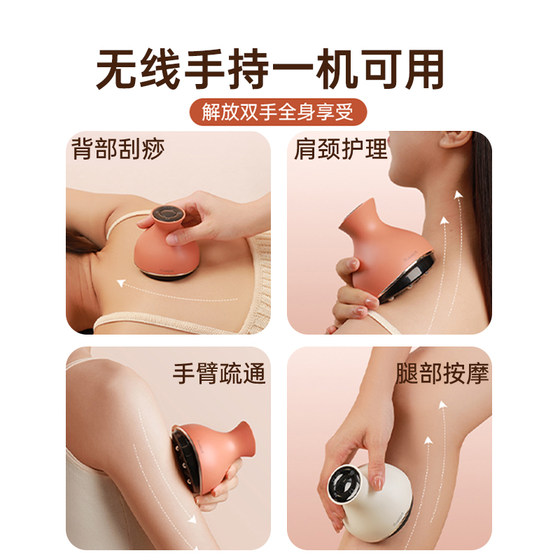 无线手持一机可用

解放双手全身享受

背部刮痧

肩颈护理

手臂疏通

腿部按摩