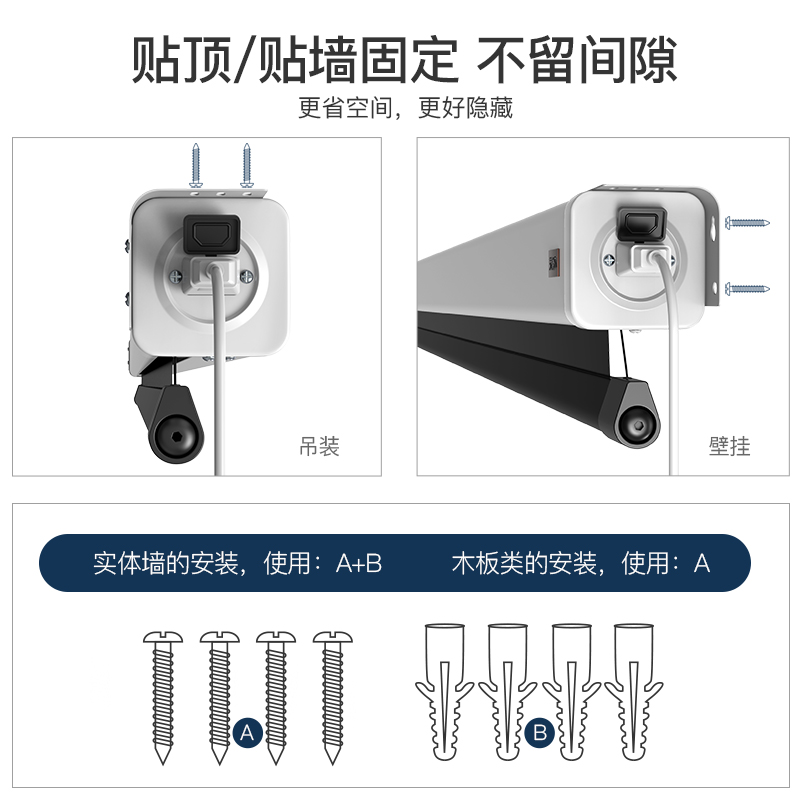 贴顶/贴墙固定 不留间隙

更省空间，更好隐藏

吊装

壁挂

实体墙的安装，使用：A+B

木板类的安装，使用：A

A

B