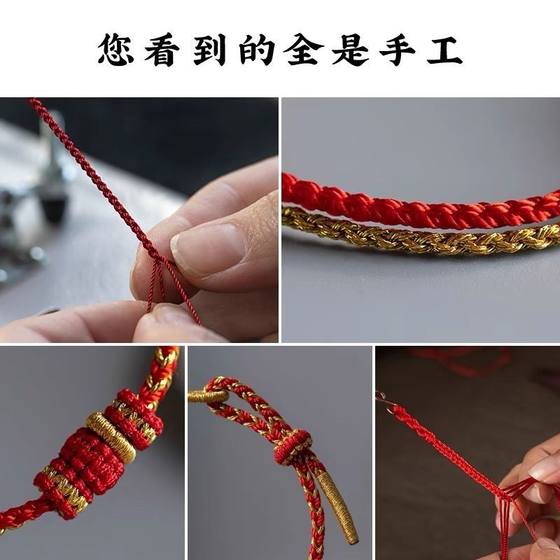 您看到的全是手工