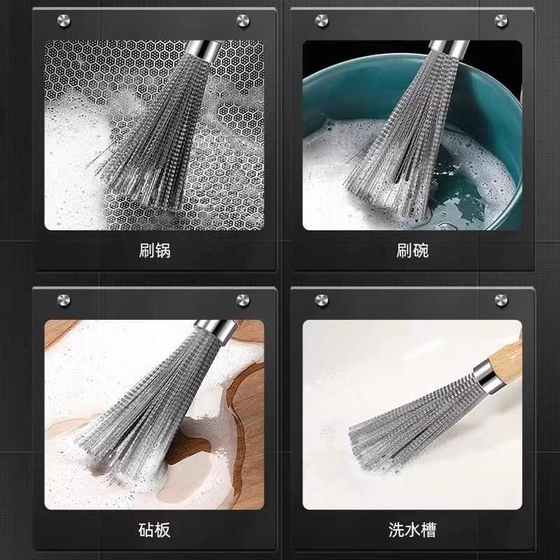 刷锅

刷碗

砧板

洗水槽