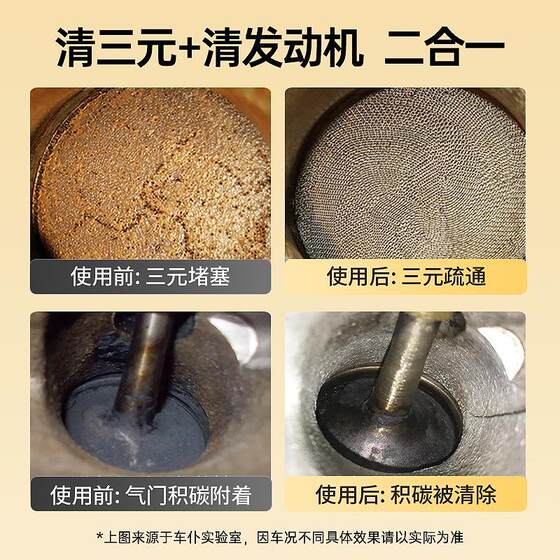 清三元+清发动机 二合一

使用前: 三元堵塞

使用后: 三元疏通

使用前: 气门积碳附着

使用后: 积碳被清除

*上图来源于车仆实验室，因车况不同具体效果请以实际为准