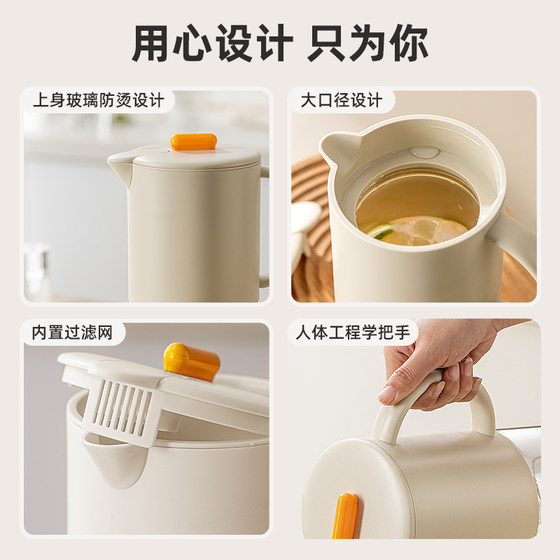 用心设计 只为你

上身玻璃防烫设计

大口径设计

内置过滤网

人体工程学把手