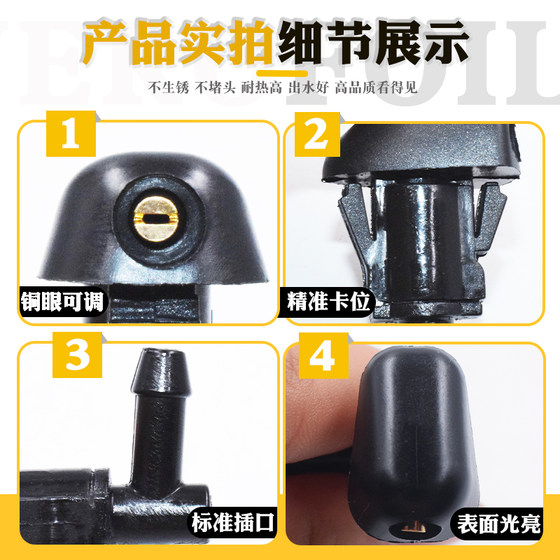 产品实拍细节展示

不生锈 不堵头 耐热高 出水好 高品质看得见

1
铜眼可调

2
精准卡位

3
标准插口

4
表面光亮