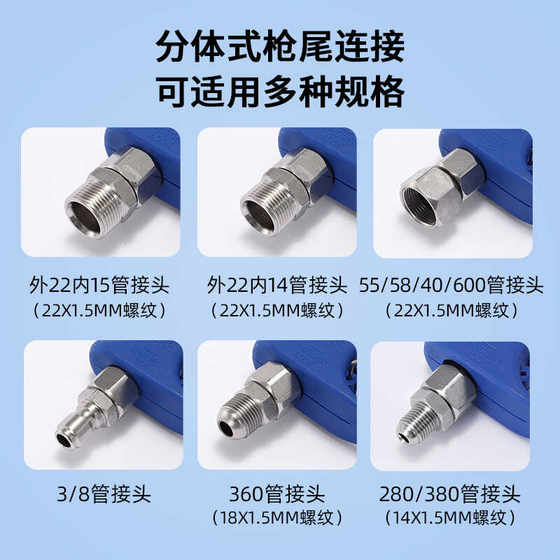 分体式枪尾连接
可适用多种规格

外22内15管接头
（22X1.5MM螺纹）

外22内14管接头
（22X1.5MM螺纹）

55/58/40/600管接头
（22X1.5MM螺纹）

3/8管接头

360管接头
（18X1.5MM螺纹）

280/380管接头
（14X1.5MM螺纹）