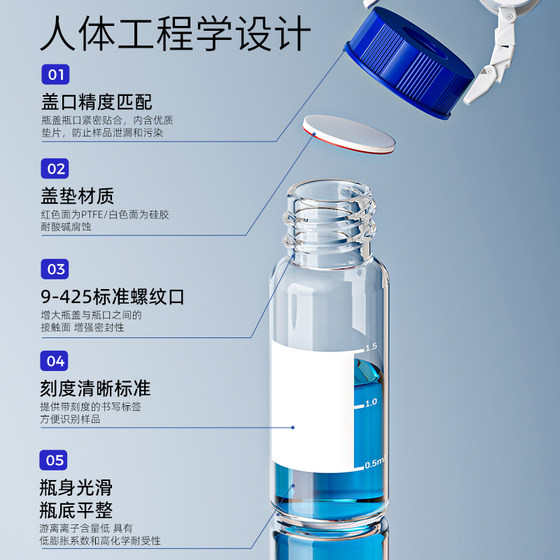 人体工程学设计

01
盖口精度匹配
瓶盖瓶口紧密贴合，内含优质垫片，防止样品泄漏和污染

02
盖垫材质
红色面为PTFE/白色面为硅胶
耐酸碱腐蚀

03
9-425标准螺纹口
增大瓶盖与瓶口之间的接触面 增强密封性

04
刻度清晰标准
提供带刻度的书写标签
方便识别样品

05
瓶身光滑
瓶底平整
游离离子含量低 具有低膨胀系数和高化学耐受性

1.5
1.0
0.5m