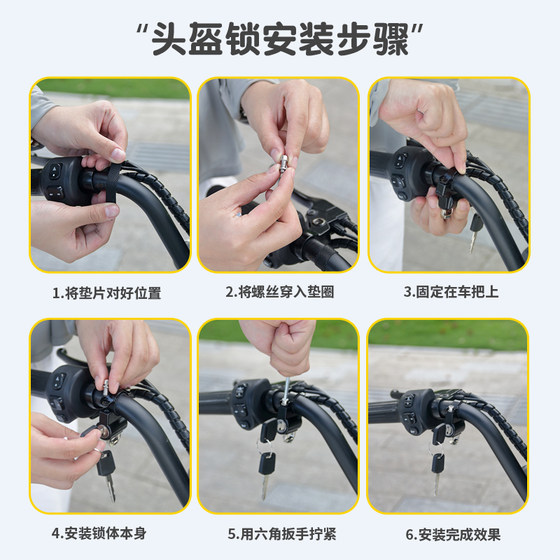 “头盔锁安装步骤”

1.将垫片对好位置

2.将螺丝穿入垫圈

3.固定在车把上

4.安装锁体本身

5.用六角扳手拧紧

6.安装完成效果