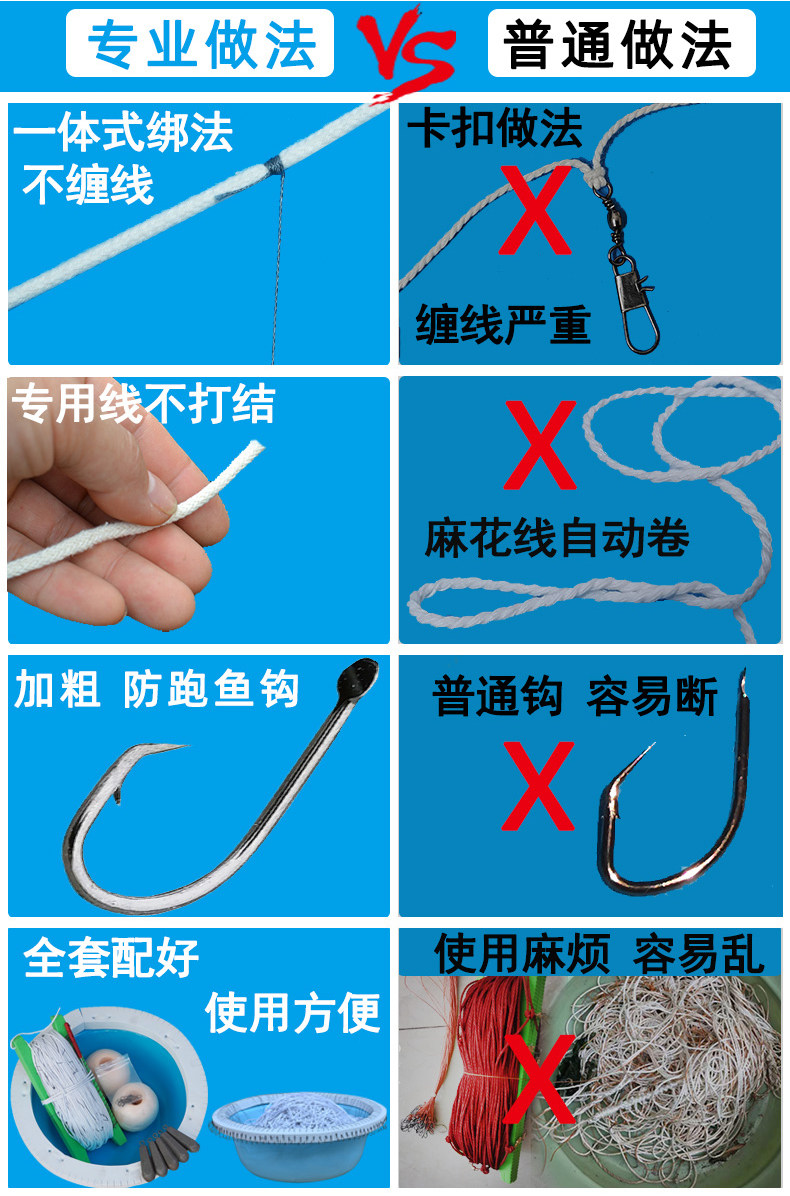 专业做法

VS

普通做法

一体式绑法
不缠线

卡扣做法
X
缠线严重

专用线不打结

X
麻花线自动卷

加粗 防跑鱼钩

普通钩 容易断
X

全套配好
使用方便

使用麻烦 容易乱
X