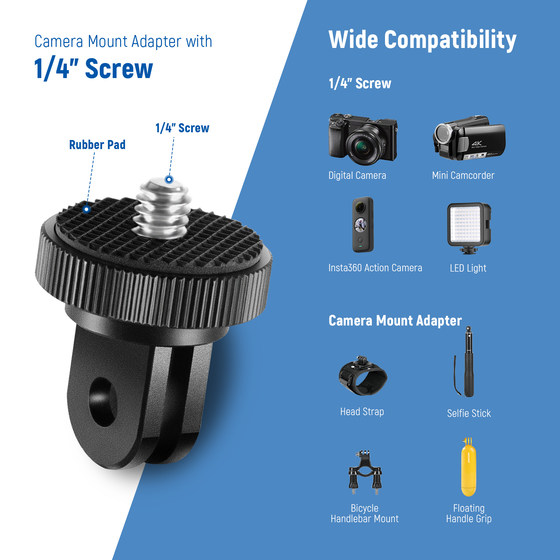 Camera Mount Adapter with
1/4" Screw

Rubber Pad

1/4" Screw

Wide Compatibility

1/4" Screw

4K

Digital Camera

Mini Camcorder

Insta360 Action Camera

LED Light

Camera Mount Adapter

Head Strap

Selfie Stick

Bicycle Handlebar Mount

Floating Handle Grip