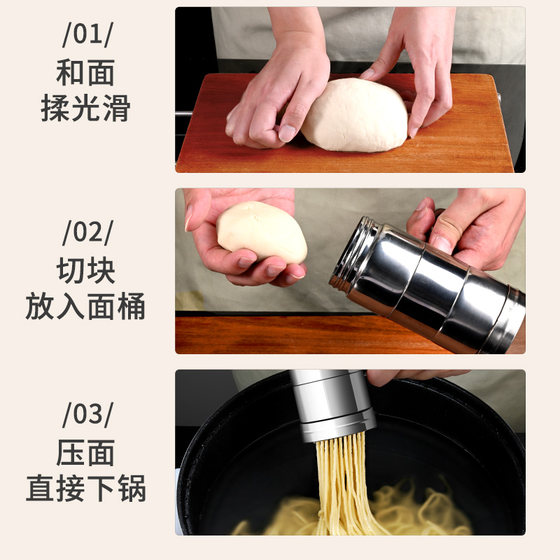 /01/
和面
揉光滑

/02/
切块
放入面桶

/03/
压面
直接下锅