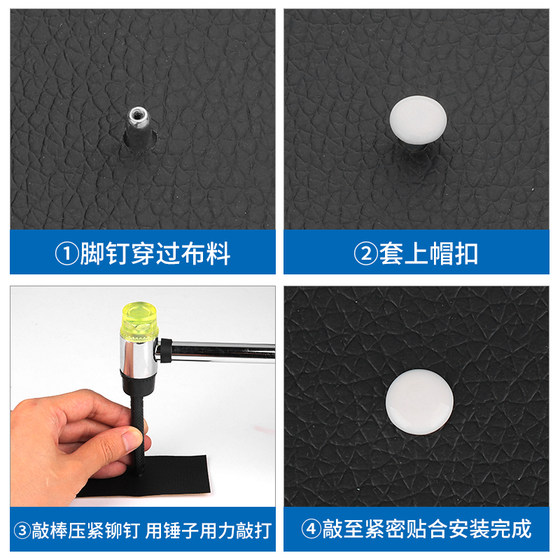 ①脚钉穿过布料

②套上帽扣

③敲棒压紧铆钉 用锤子用力敲打

④敲至紧密贴合安装完成