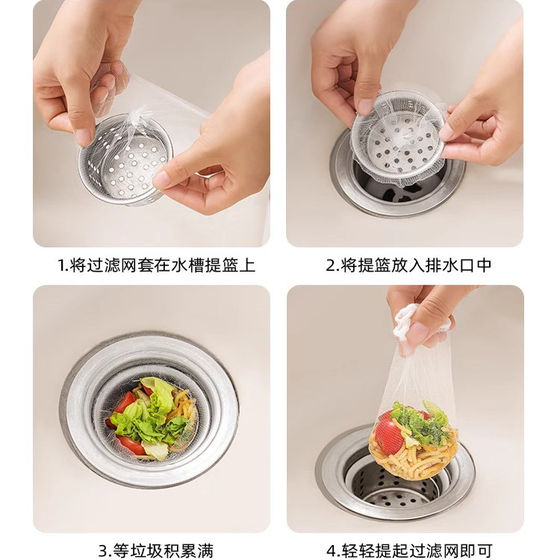 1.将过滤网套在水槽提篮上

2.将提篮放入排水口中

3.等垃圾积累满

4.轻轻提起过滤网即可