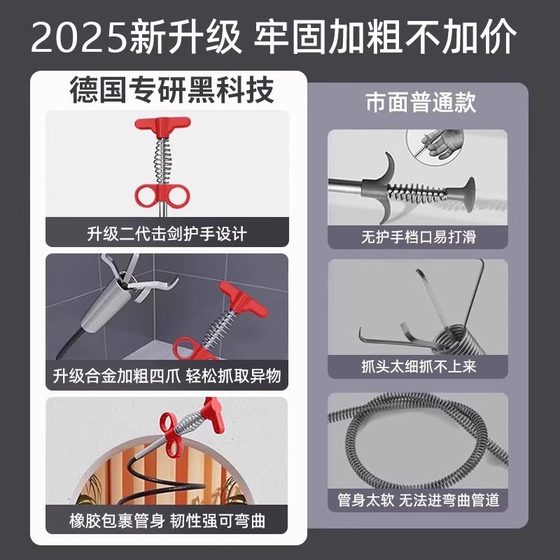 2025新升级 牢固加粗不加价

德国专研黑科技

升级二代击剑护手设计

升级合金加粗四爪 轻松抓取异物

橡胶包裹管身 韧性强可弯曲

市面普通款

无护手档口易打滑

抓头太细抓不上来

管身太软 无法进弯曲管道