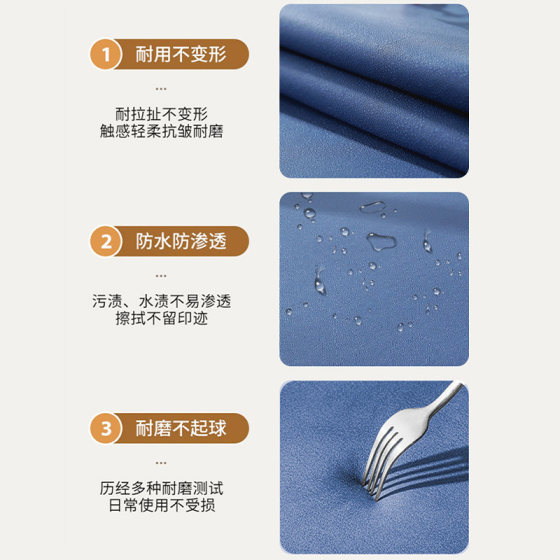 1 耐用不变形

...

耐拉扯不变形
触感轻柔抗皱耐磨

2 防水防渗透

...

污渍、水渍不易渗透
擦拭不留印迹

3 耐磨不起球

...

历经多种耐磨测试
日常使用不受损