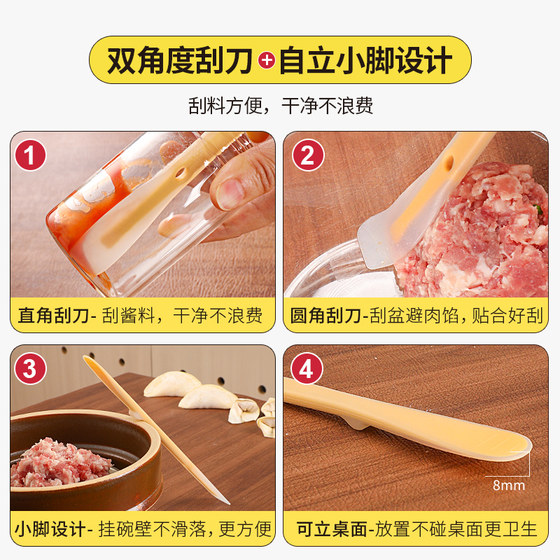 双角度刮刀+自立小脚设计

刮料方便，干净不浪费

1

直角刮刀- 刮酱料，干净不浪费

2

圆角刮刀-刮盆避肉馅，贴合好刮

3

小脚设计- 挂碗壁不滑落，更方便

4

8mm

可立桌面-放置不碰桌面更卫生