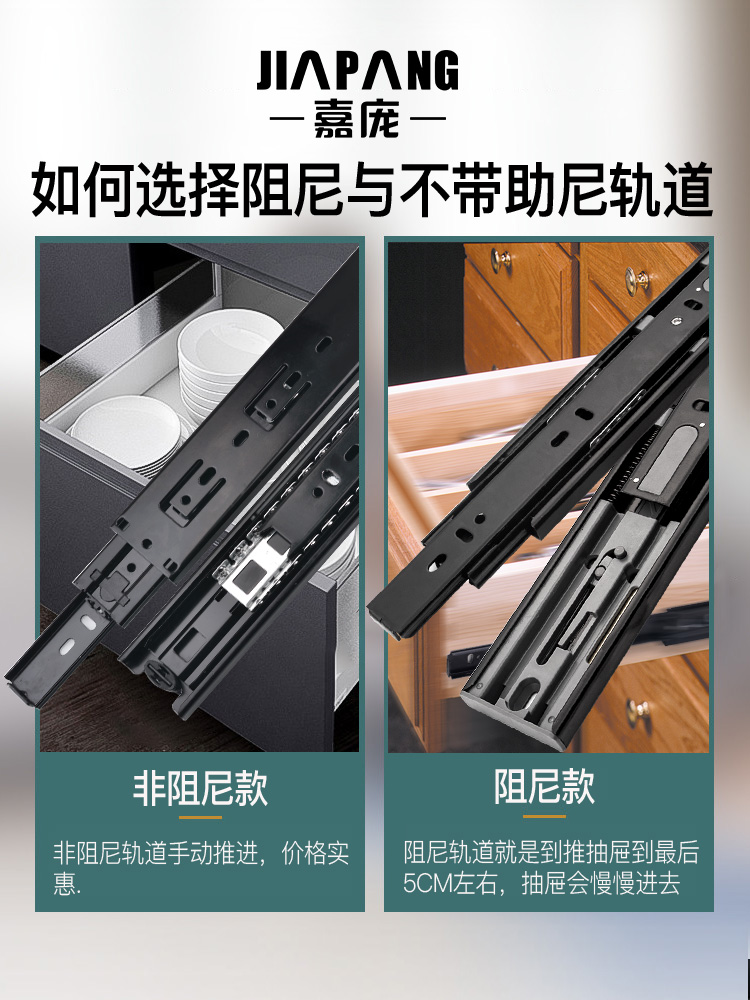 JIAPANG
— 嘉庞 —

如何选择阻尼与不带助尼轨道

非阻尼款

非阻尼轨道手动推进，价格实惠.

阻尼款

阻尼轨道就是到推抽屉到最后5CM左右，抽屉会慢慢进去