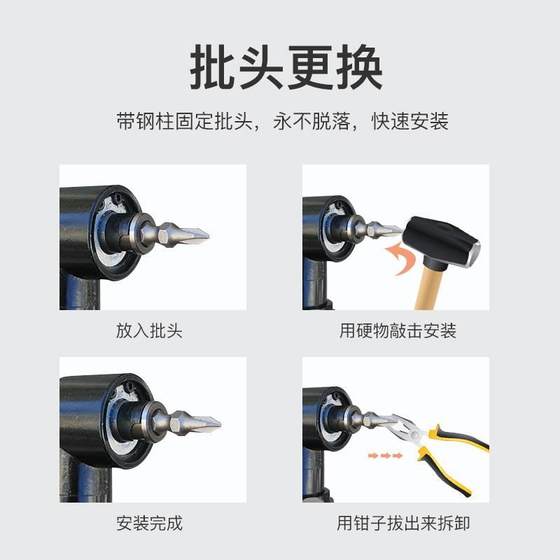 批头更换

带钢柱固定批头，永不脱落，快速安装

放入批头

用硬物敲击安装

安装完成

用钳子拔出来拆卸