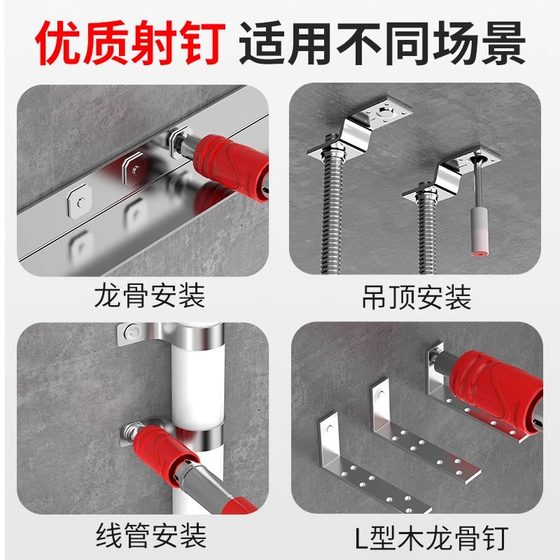 优质射钉 适用不同场景

龙骨安装

吊顶安装

线管安装

L型木龙骨钉