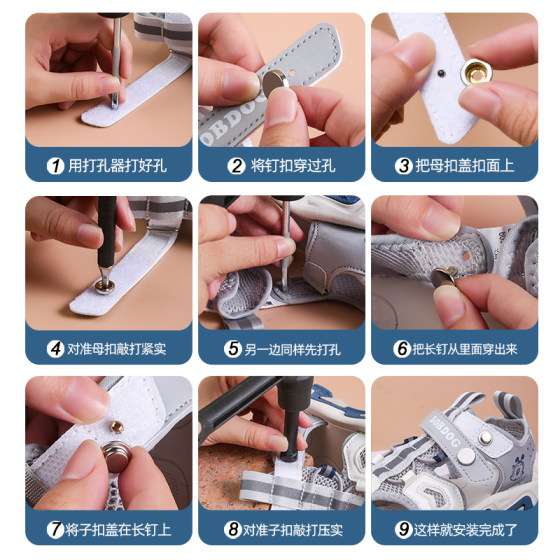 OBDOG

1 用打孔器打好孔

2 将钉扣穿过孔

3 把母扣盖扣面上

4 对准母扣敲打紧实

5 另一边同样先打孔

6 把长钉从里面穿出来

7 将子扣盖在长钉上

8 对准子扣敲打压实

BOBDOG

9 这样就安装完成了