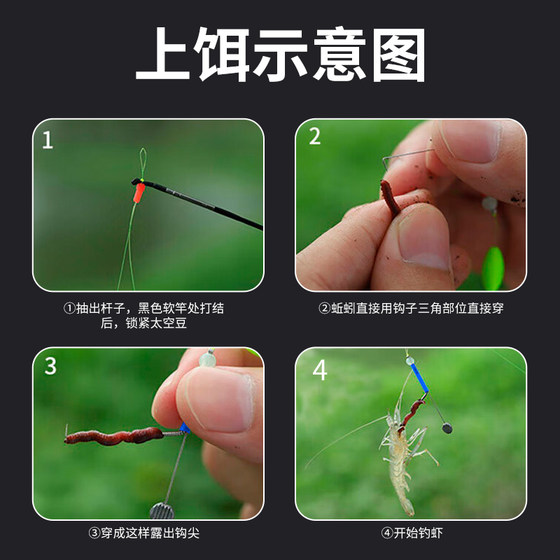 上饵示意图

1

①抽出杆子，黑色软竿处打结后，锁紧太空豆

2

②蚯蚓直接用钩子三角部位直接穿

3

③穿成这样露出钩尖

4

④开始钓虾