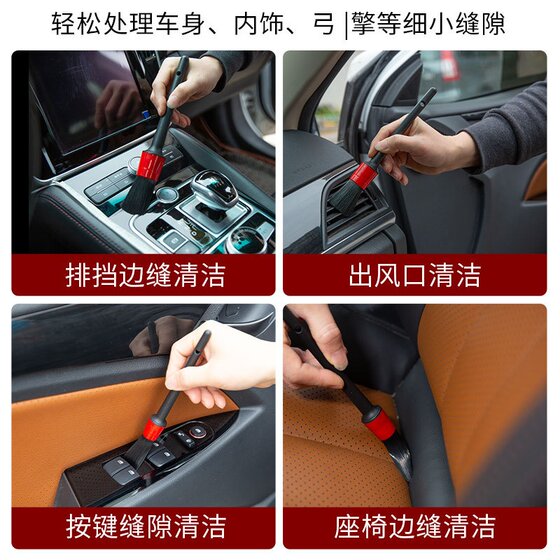 轻松处理车身、内饰、弓 |擎等细小缝隙

排挡边缝清洁

出风口清洁

按键缝隙清洁

座椅边缝清洁