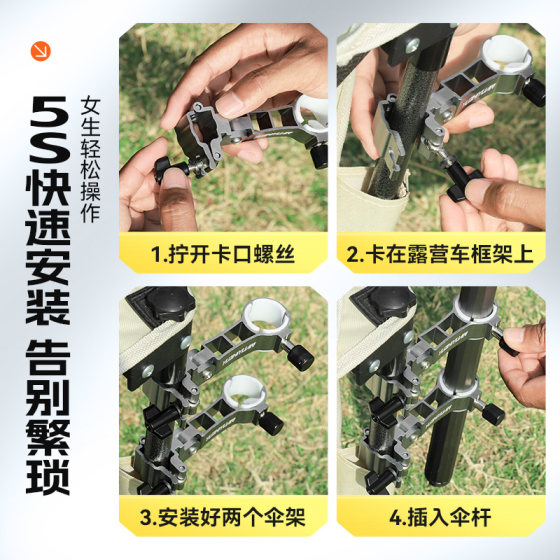 5S快速安装 告别繁琐

女生轻松操作

1.拧开卡口螺丝

2.卡在露营车框架上

3.安装好两个伞架

4.插入伞杆