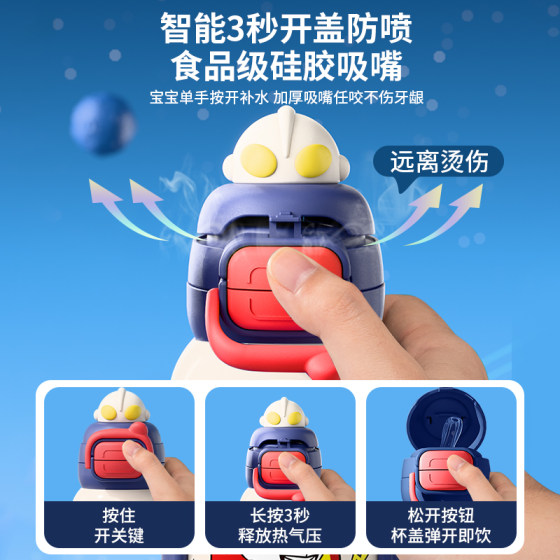 智能3秒开盖防喷
食品级硅胶吸嘴

宝宝单手按开补水 加厚吸嘴任咬不伤牙龈

远离烫伤

按住
开关键

长按3秒
释放热气压

松开按钮
杯盖弹开即饮