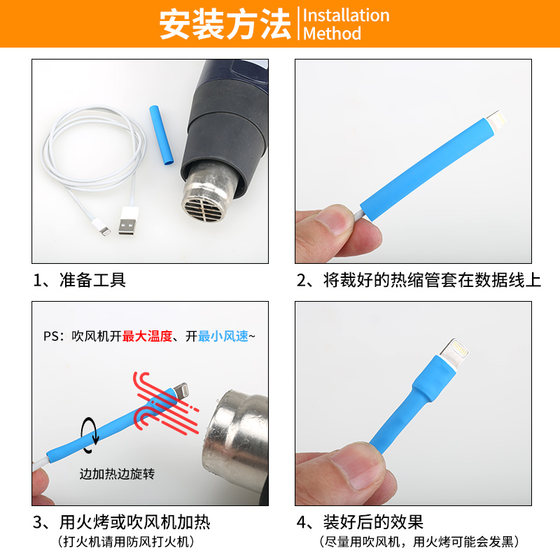 安装方法 Installation Method

1、准备工具

2、将裁好的热缩管套在数据线上

PS：吹风机开最大温度、开最小风速~

边加热边旋转

3、用火烤或吹风机加热
（打火机请用防风打火机）

4、装好后的效果
（尽量用吹风机，用火烤可能会发黑）