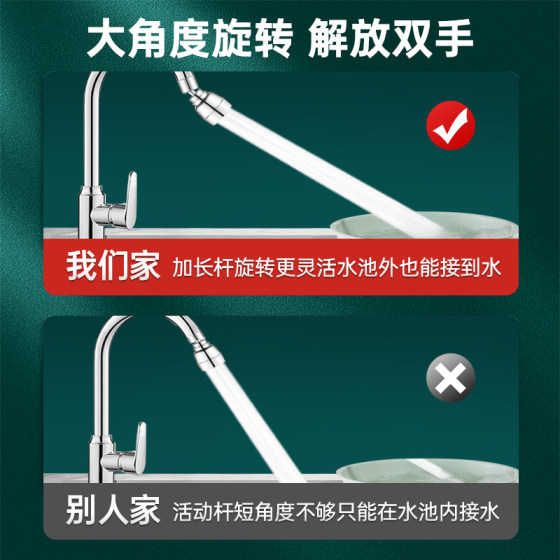 大角度旋转 解放双手

我们家 加长杆旋转更灵活水池外也能接到水

别人家 活动杆短角度不够只能在水池内接水