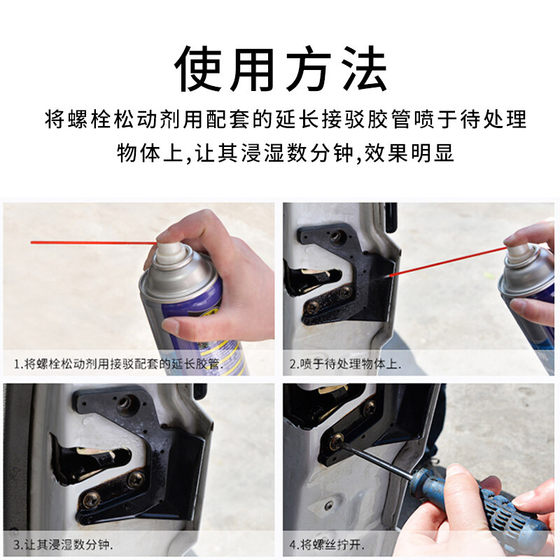 使用方法

将螺栓松动剂用配套的延长接驳胶管喷于待处理物体上,让其浸湿数分钟,效果明显

1.将螺栓松动剂用接驳配套的延长胶管.

2.喷于待处理物体上.

3.让其浸湿数分钟.

4.将螺丝拧开.