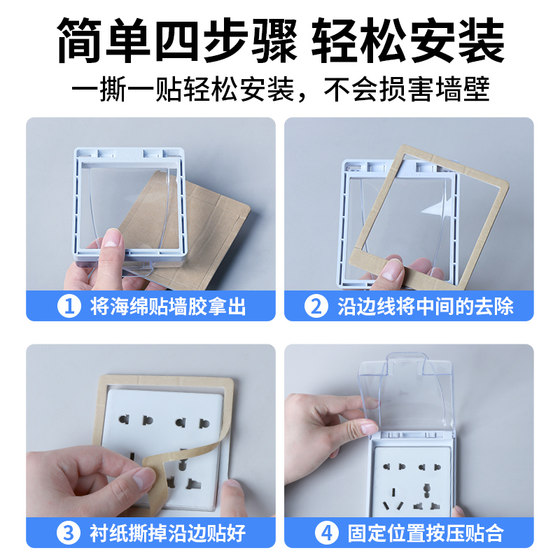 简单四步骤 轻松安装

一撕一贴轻松安装，不会损害墙壁

1 将海绵贴墙胶拿出

2 沿边线将中间的去除

3 衬纸撕掉沿边贴好

4 固定位置按压贴合