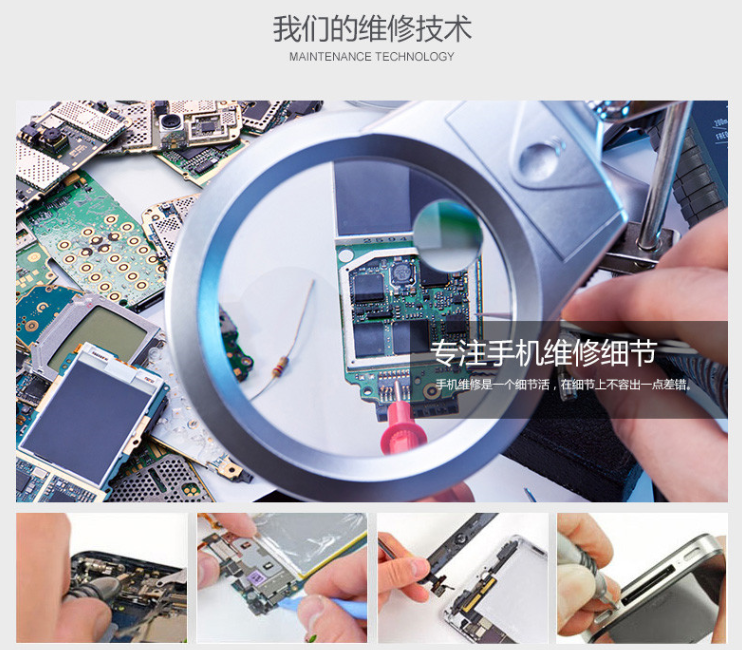 我们的维修技术
MAINTENANCE TECHNOLOGY

专注手机维修细节
手机维修是一个细节活，在细节上不容出一点差错。