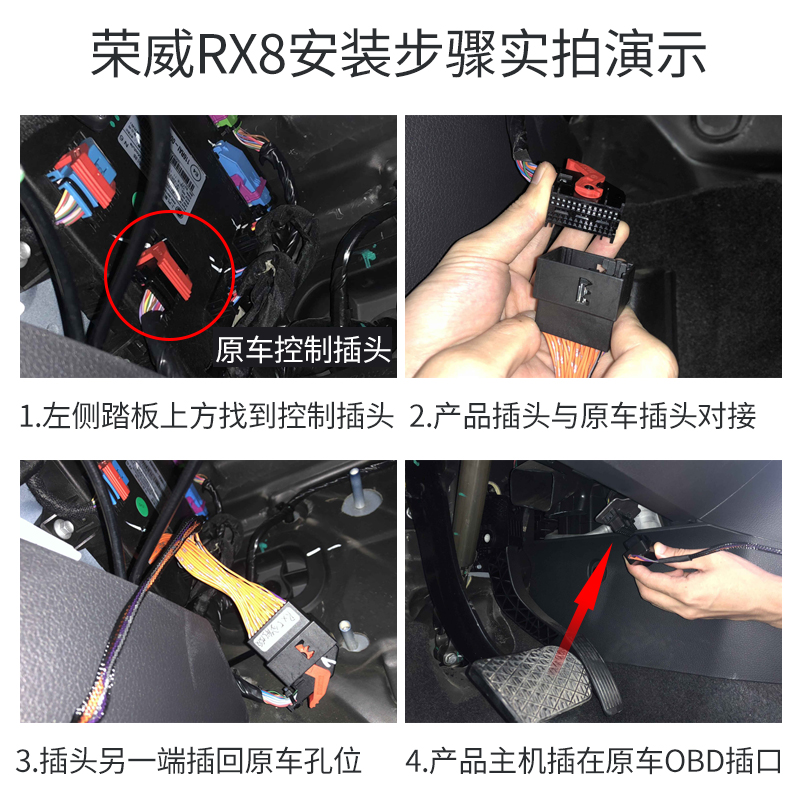 荣威RX8安装步骤实拍演示

原车控制插头

1.左侧踏板上方找到控制插头

2.产品插头与原车插头对接

3.插头另一端插回原车孔位

4.产品主机插在原车OBD插口