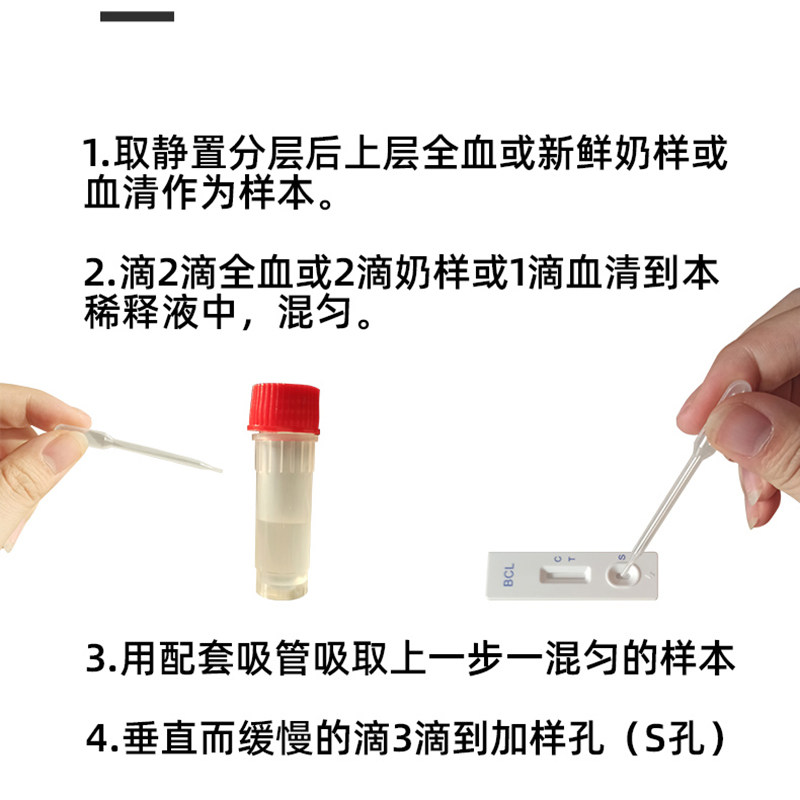 1.取静置分层后上层全血或新鲜奶样或血清作为样本。

2.滴2滴全血或2滴奶样或1滴血清到本稀释液中，混匀。

BCL

C T

S

3.用配套吸管吸取上一步一混匀的样本

4.垂直而缓慢的滴3滴到加样孔（S孔）